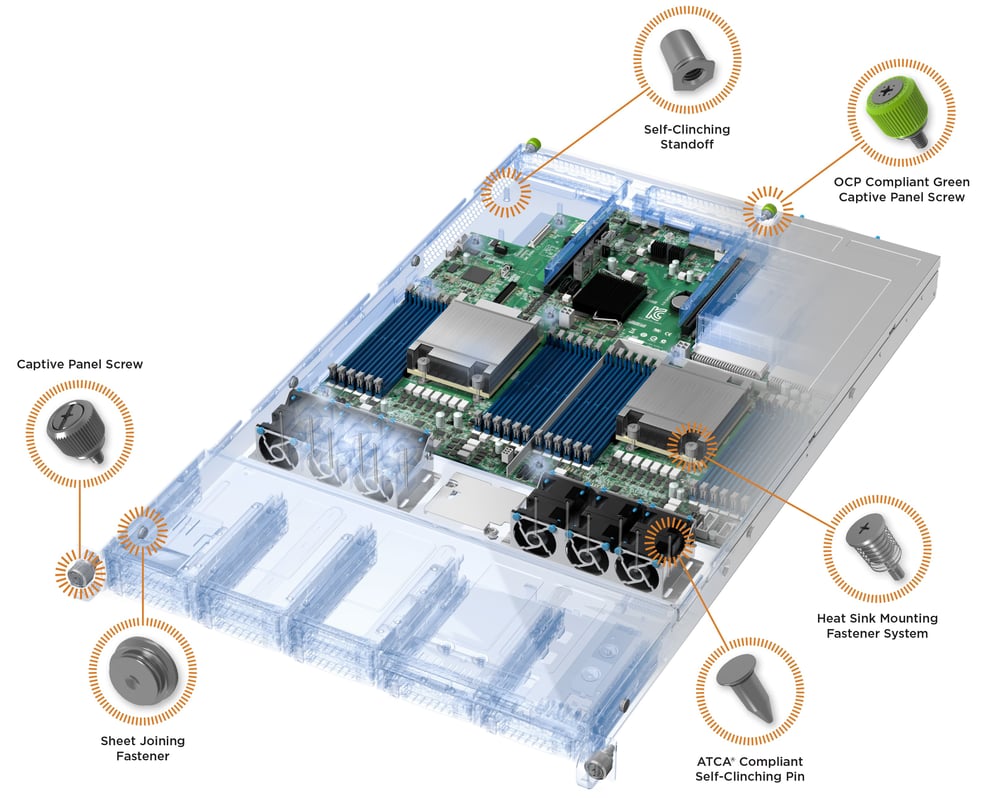 Self-Clinching Standoff

OCP Compliant Green Captive Panel Screw

Captive Panel Screw

Heat Sink Mounting Fastener System

Sheet Joining Fastener

ATCA® Compliant Self-Clinching Pin